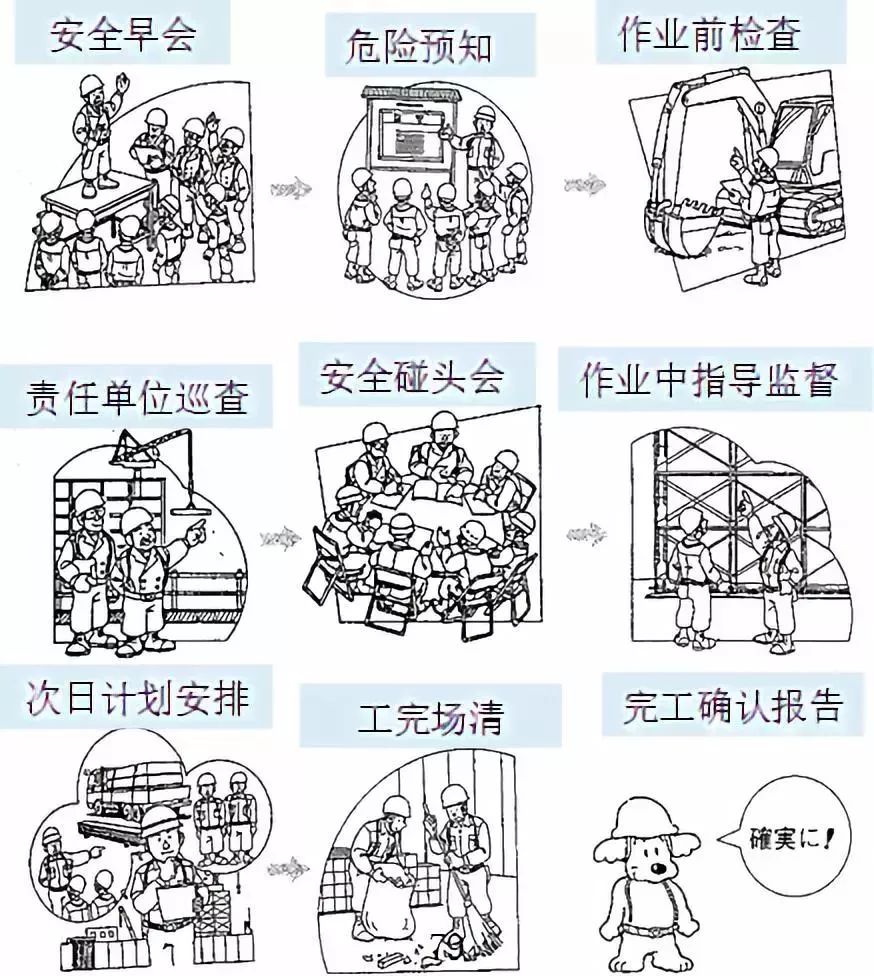 安全早会

危险预知

作业前检查

责任单位巡查

安全碰头会

作业中指导监督

次日计划安排

工完场清

完工确认报告

確実に!

79