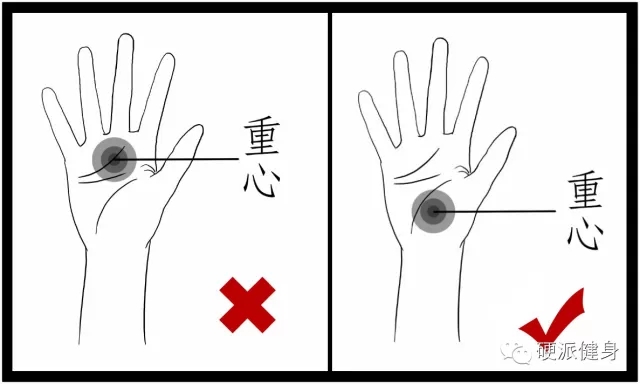 重心

重心

硬派健身