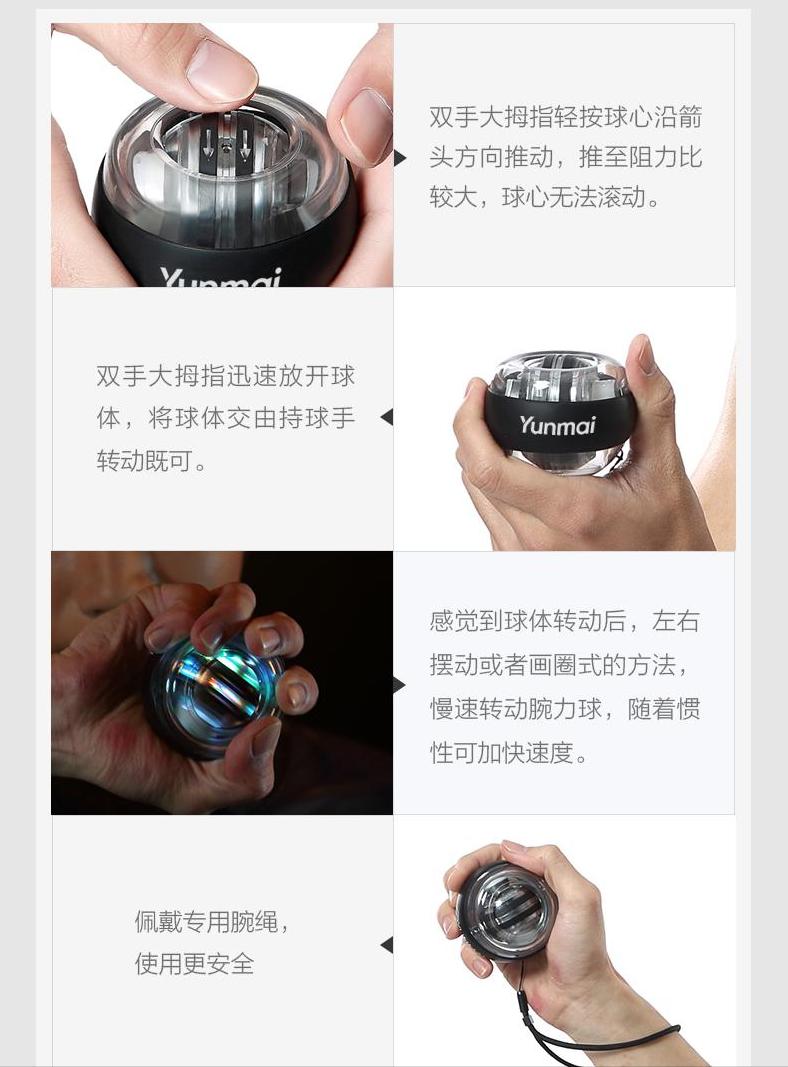 Yunmai

双手大拇指轻按球心沿箭头方向推动，推至阻力比较大，球心无法滚动。

双手大拇指迅速放开球体，将球体交由持球手转动既可。

Yunmai

感觉到球体转动后，左右摆动或者画圈式的方法，慢速转动腕力球，随着惯性可加快速度。

佩戴专用腕绳，使用更安全