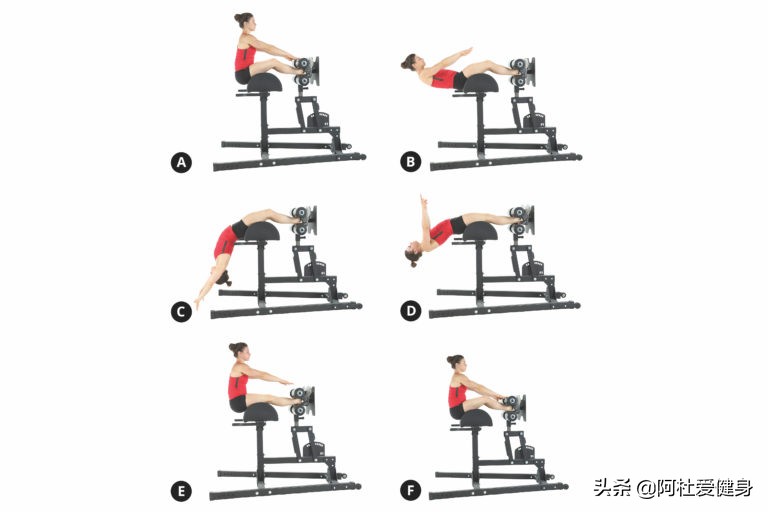 A
B
C
D
E
F
头条 @阿杜爱健身